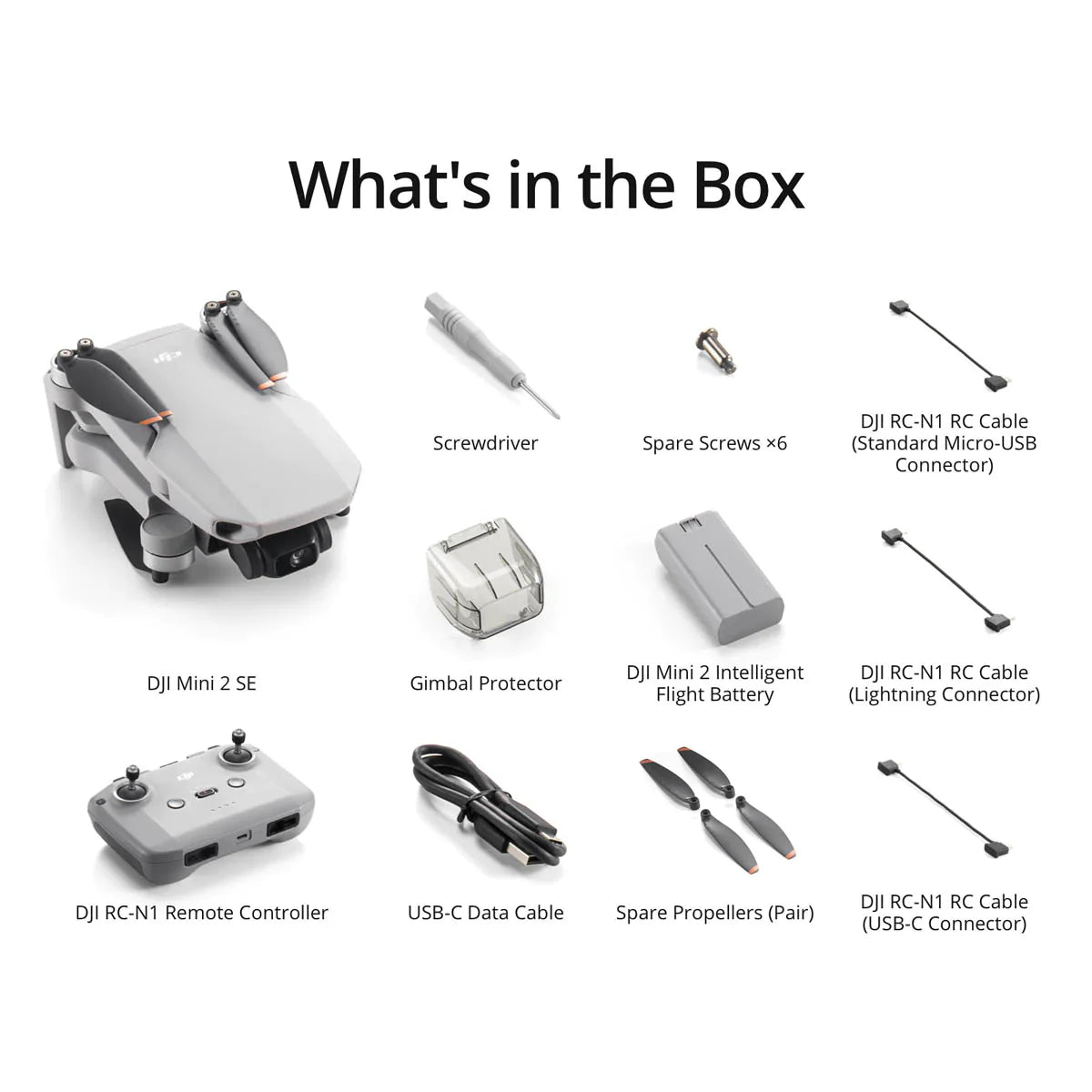 What's in the Box

Screwdriver

Spare Screws ×6

DJI RC-N1 RC Cable (Standard Micro-USB Connector)

DJI Mini 2 SE

Gimbal Protector

DJI Mini 2 Intelligent Flight Battery

DJI RC-N1 RC Cable (Lightning Connector)

DJI RC-N1 Remote Controller

USB-C Data Cable

Spare Propellers (Pair)

DJI RC-N1 RC Cable (USB-C Connector)