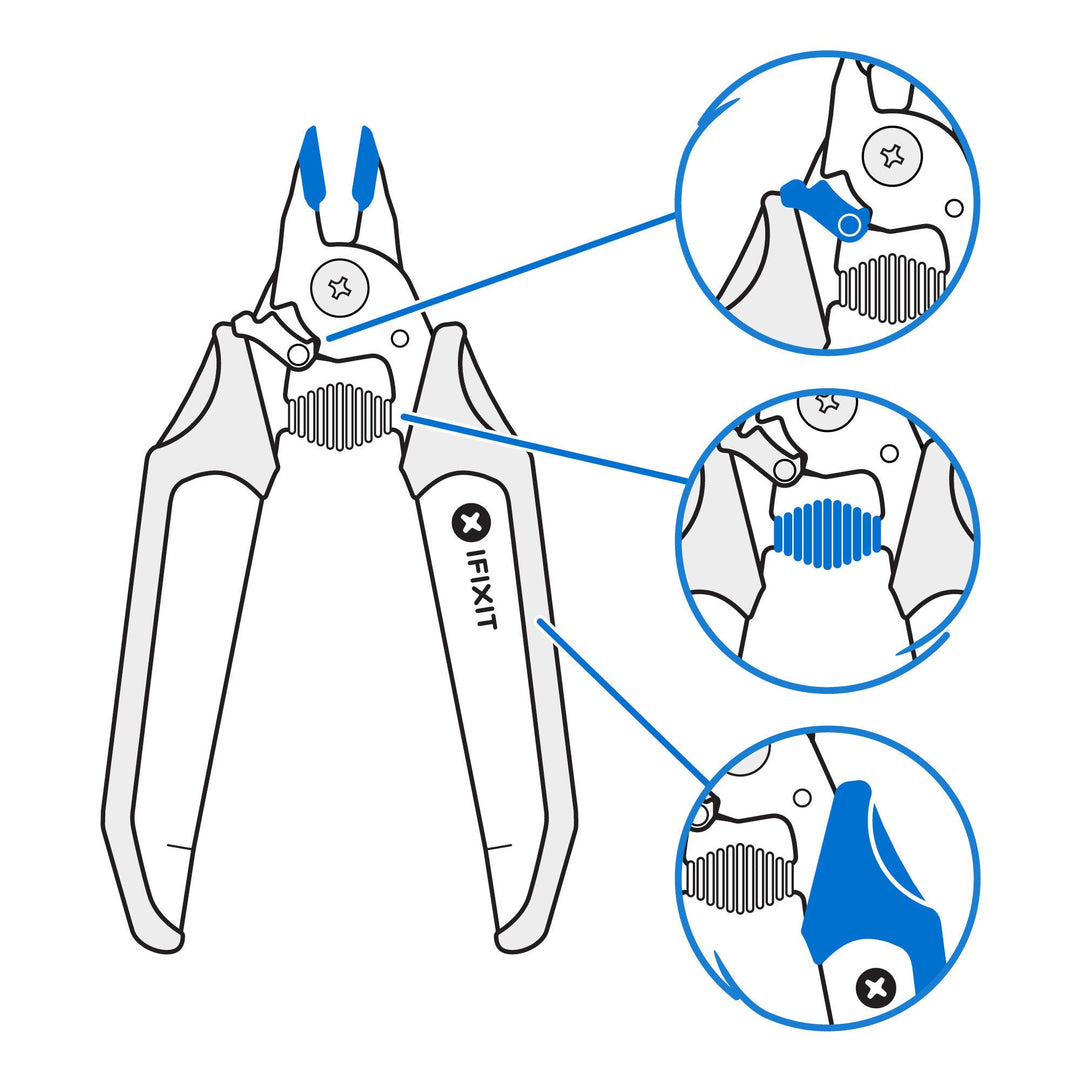 IFIXIT