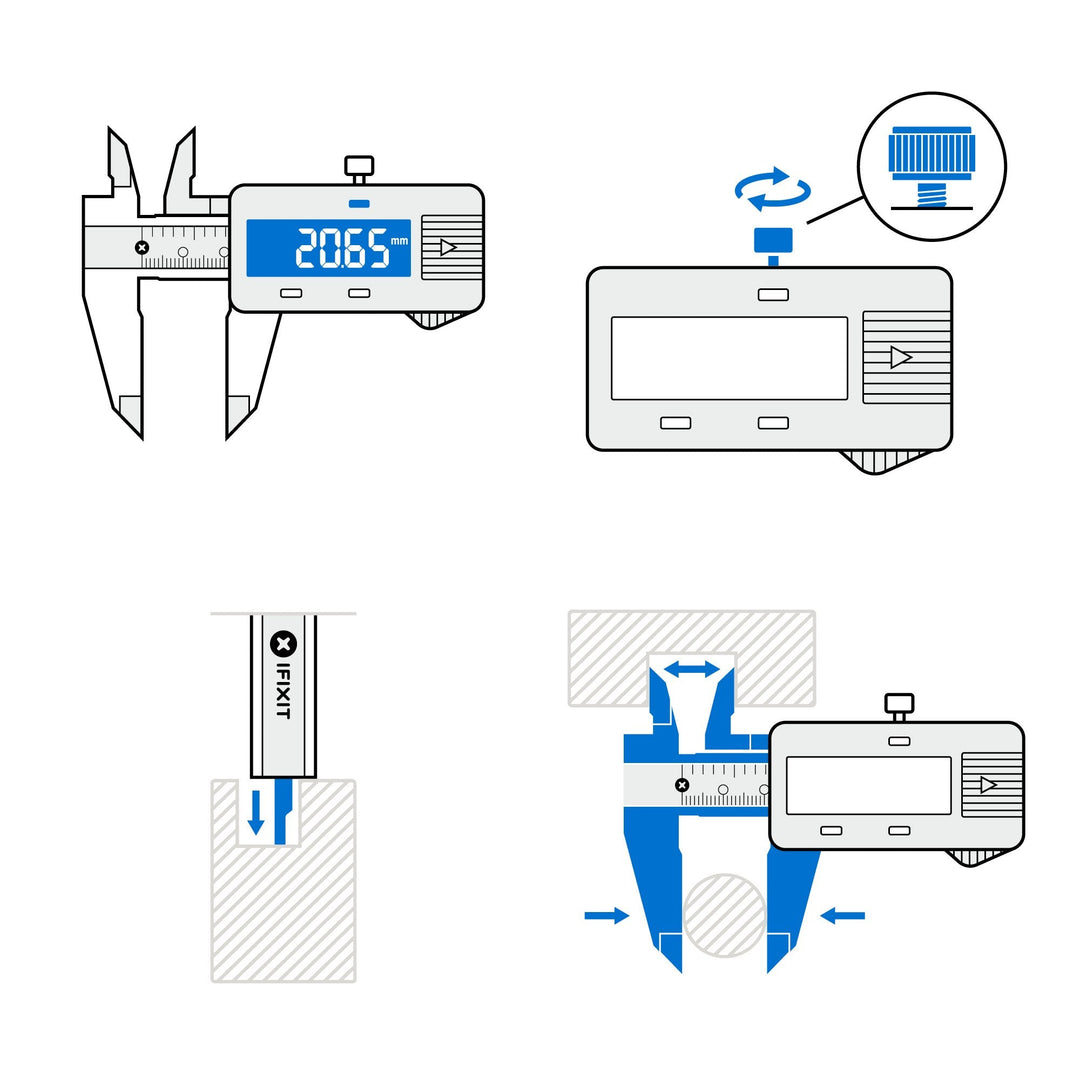 20.65 mm

IFIXIT