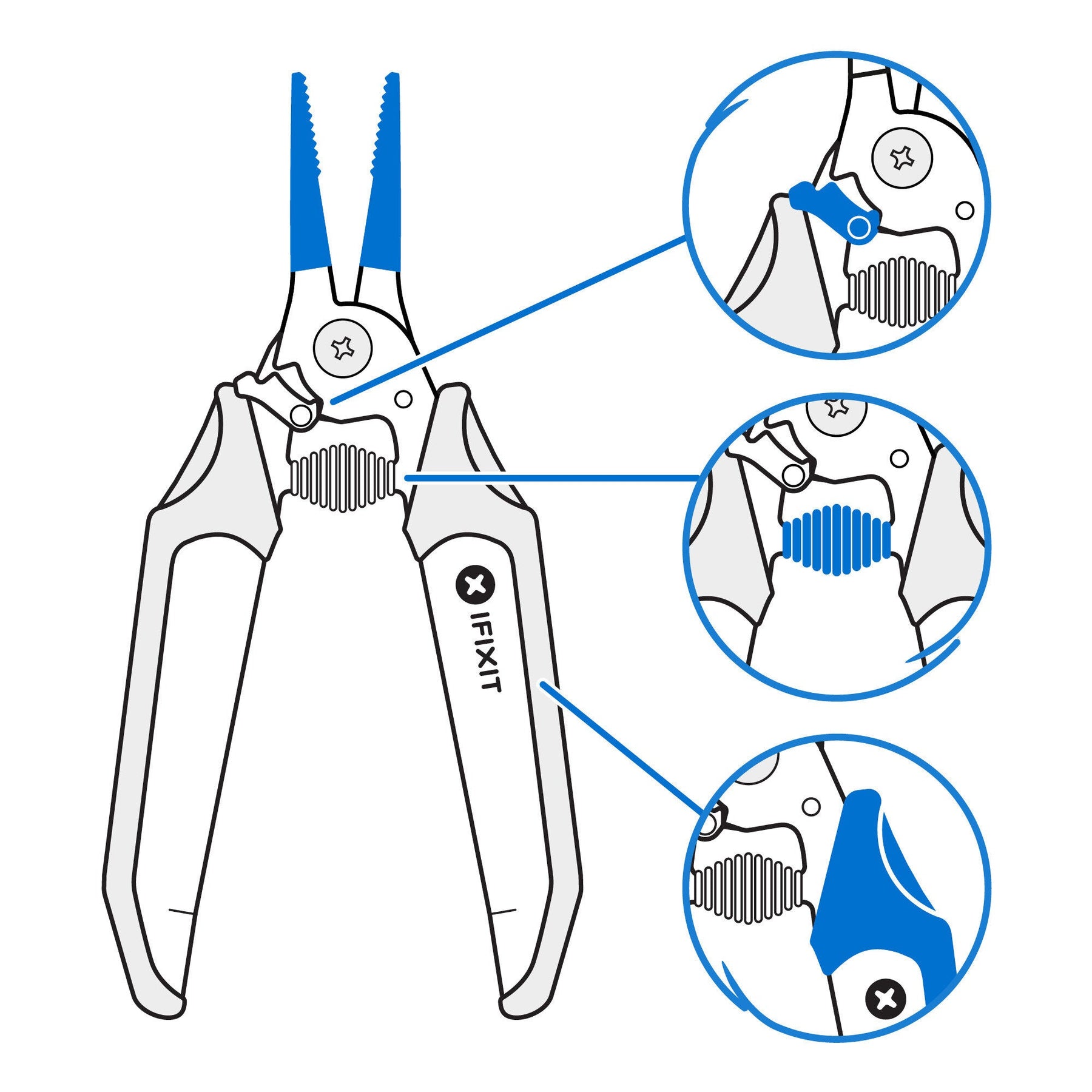 IFIXIT